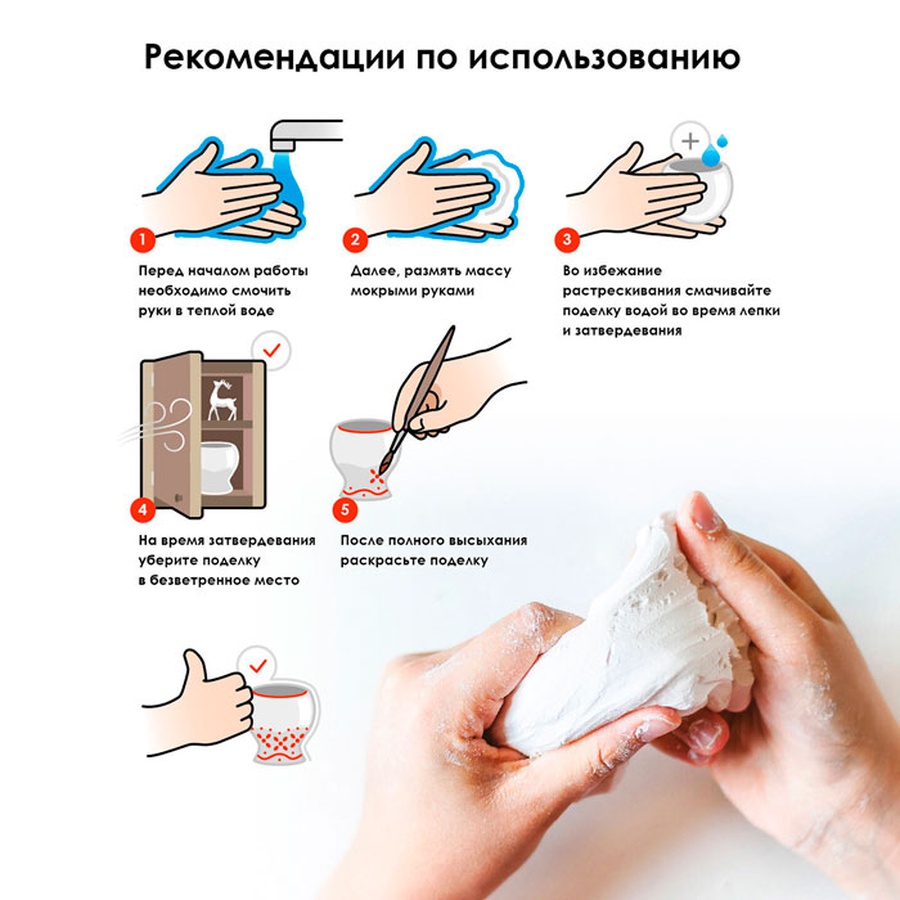 Рекомендации по использованию

1
Перед началом работы необходимо смочить руки в теплой воде

2
Далее, размять массу мокрыми руками

3
Во избежание растрескивания смачивайте поделку водой во время лепки и затвердевания

4
На время затвердевания уберите поделку в безветренное место

5
После полного высыхания раскрасьте поделку